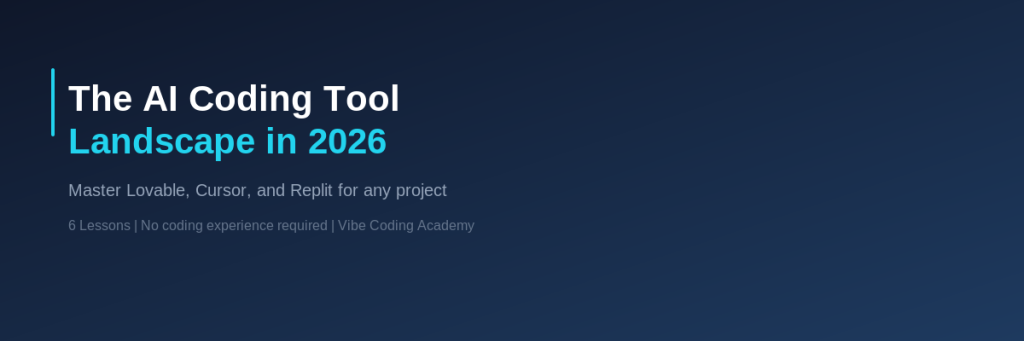 The AI Coding Tool
Landscape in 2026

Master Lovable, Cursor, and Replit for any project

6 Lessons | No coding experience required | Vibe Coding Academy